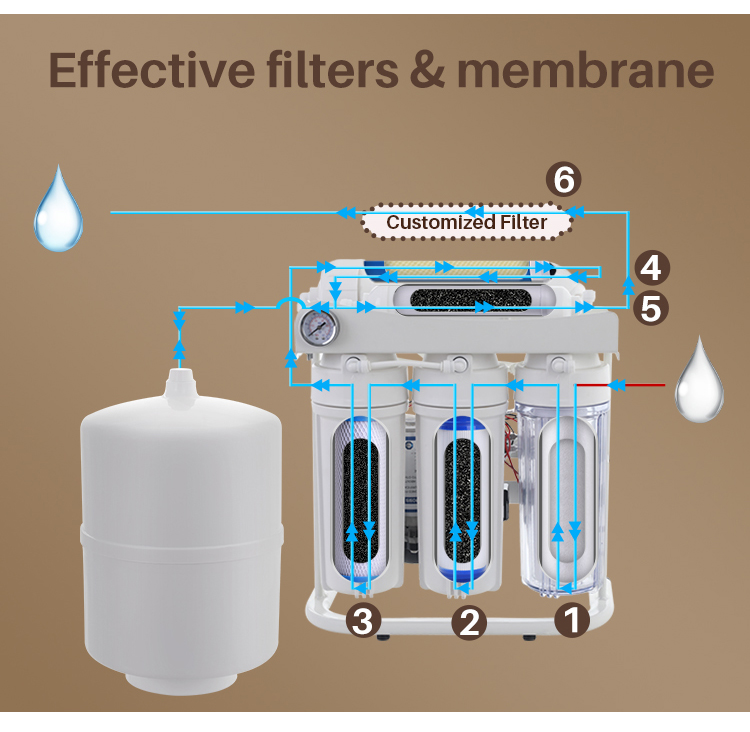 Effective filters & membrane

6

Customized Filter

4

5

3

2

1