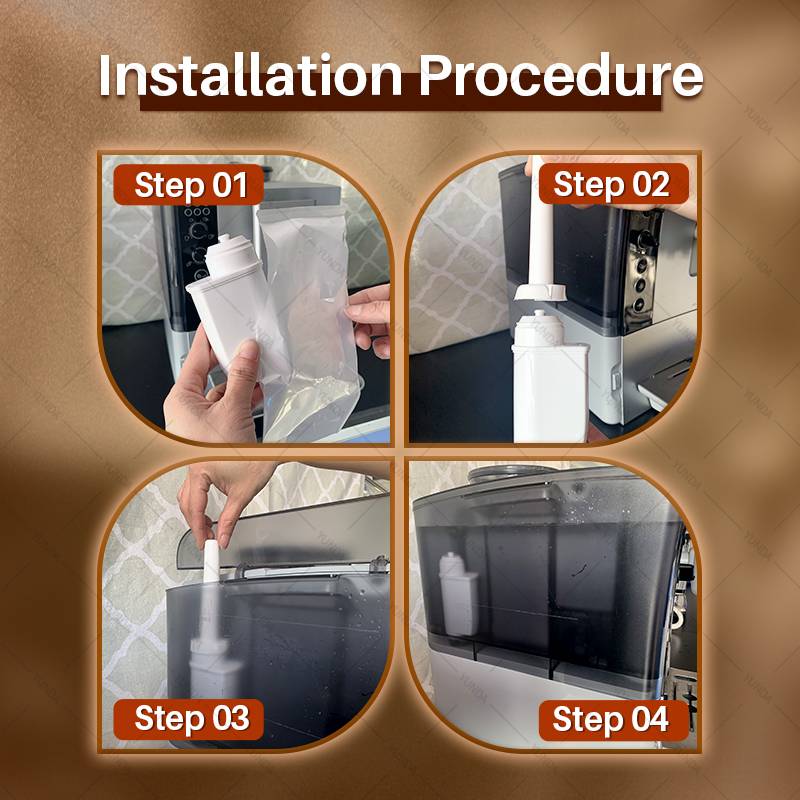 Installation Procedure

Step 01

Step 02

Step 03

Step 04